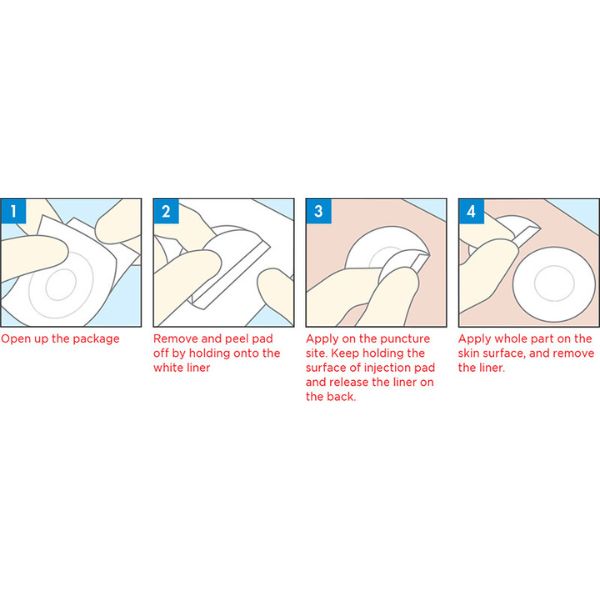 1

Open up the package

2

Remove and peel pad off by holding onto the white liner

3

Apply on the puncture site. Keep holding the surface of injection pad and release the liner on the back.

4

Apply whole part on the skin surface, and remove the liner.